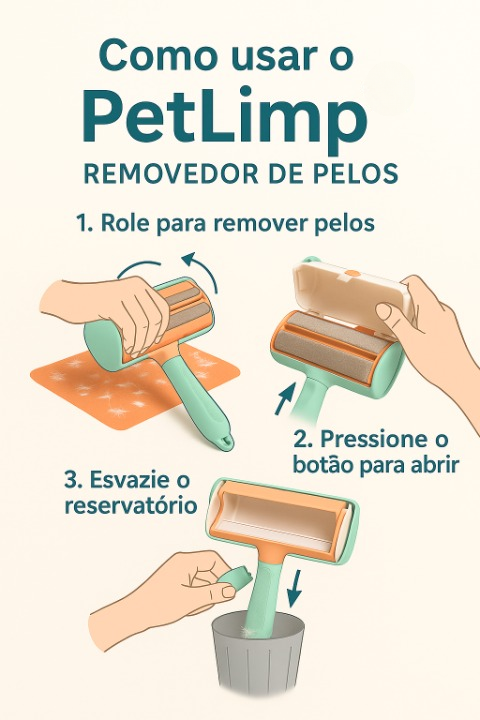 Como usar o
PetLimp
REMOVEDOR DE PELOS

1. Role para remover pelos

2. Pressione o botão para abrir

3. Esvazie o reservatório